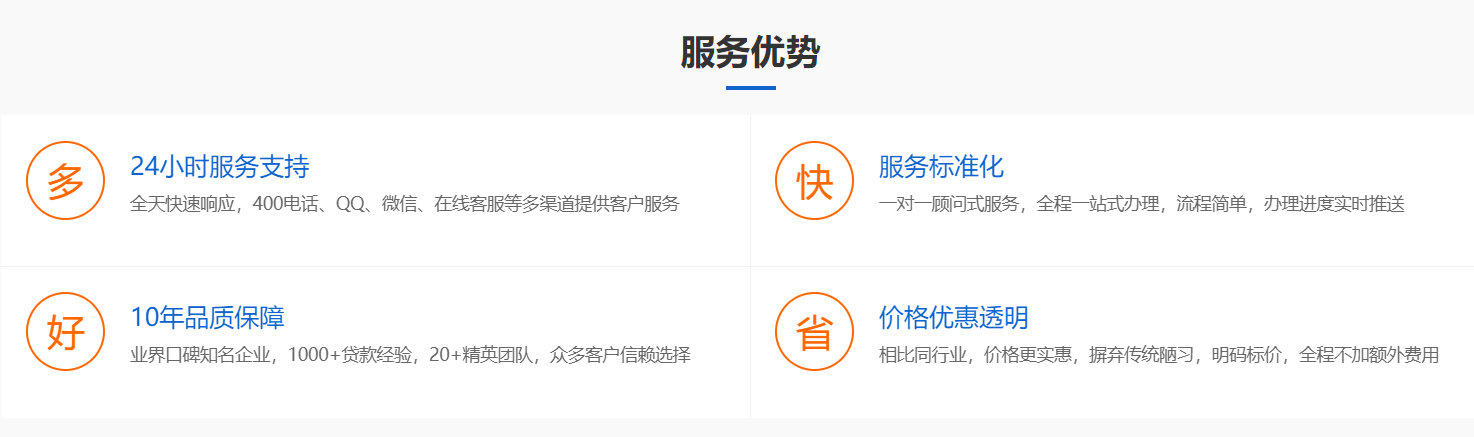 服务优势

多

24小时服务支持

全天快速响应，400电话、QQ、微信、在线客服等多渠道提供客户服务

快

服务标准化

一对一顾问式服务，全程一站式办理，流程简单，办理进度实时推送

好

10年品质保障

业界口碑知名企业，1000+贷款经验，20+精英团队，众多客户信赖选择

省

价格优惠透明

相比同行业，价格更实惠，摒弃传统陋习，明码标价，全程不加额外费用